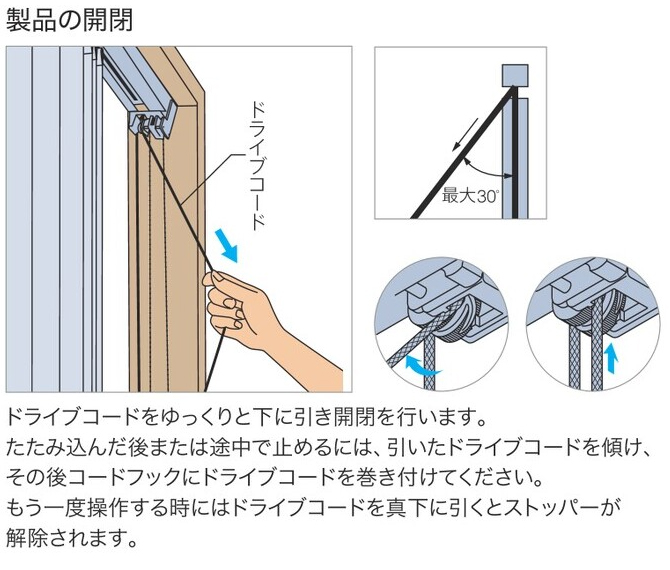 製品の開閉

ドライブコード

最大30°

ドライブコードをゆっくりと下に引き開閉を行います。
たたみ込んだ後または途中で止めるには、引いたドライブコードを傾け、その後コードフックにドライブコードを巻き付けてください。
もう一度操作する時にはドライブコードを真下に引くとストッパーが解除されます。