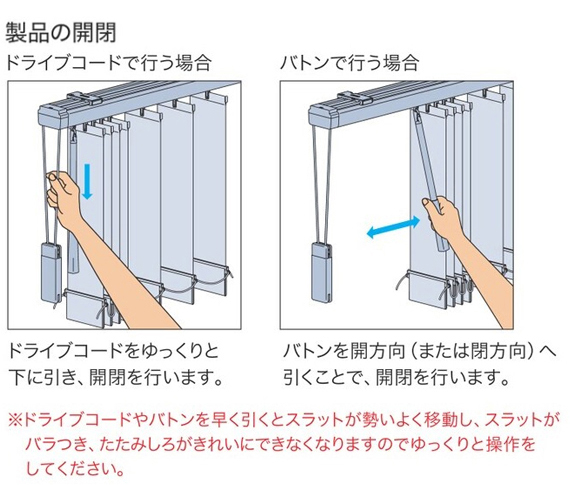 製品の開閉

ドライブコードで行う場合

ドライブコードをゆっくりと下に引き、開閉を行います。

バトンで行う場合

バトンを開方向（または閉方向）へ引くことで、開閉を行います。

※ドライブコードやバトンを早く引くとスラットが勢いよく移動し、スラットがバラつき、たたみしろがきれいにできなくなりますのでゆっくりと操作をしてください。