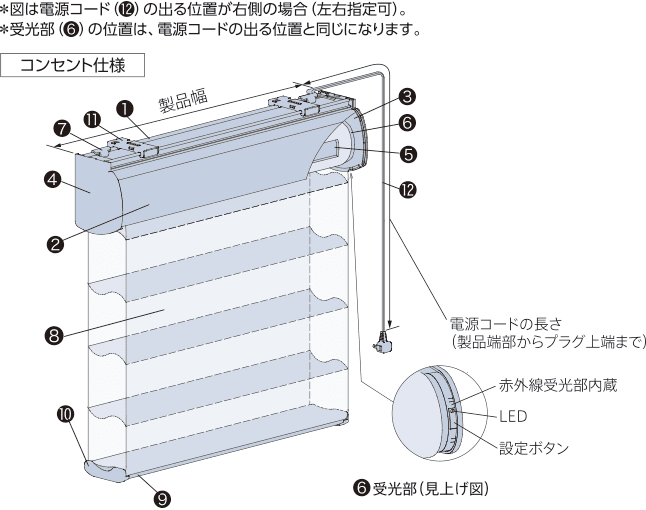 *図は電源コード(⓬)の出る位置が右側の場合(左右指定可)。
*受光部(❻)の位置は、電源コードの出る位置と同じになります。

コンセント仕様

製品幅

❶
⓫
❼
❹
❷
❸
❻
❺
⓬
❽
❿
❾

電源コードの長さ
(製品端部からプラグ上端まで)

赤外線受光部内蔵
LED
設定ボタン

❻受光部(見上げ図)