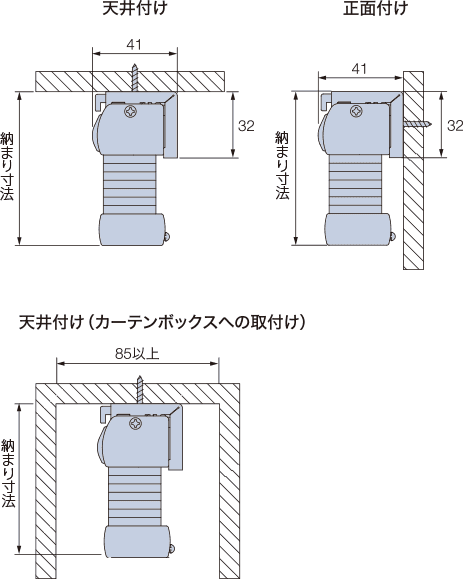 天井付け

41

32

納まり寸法

正面付け

41

32

納まり寸法

天井付け（カーテンボックスへの取付け）

85以上

納まり寸法