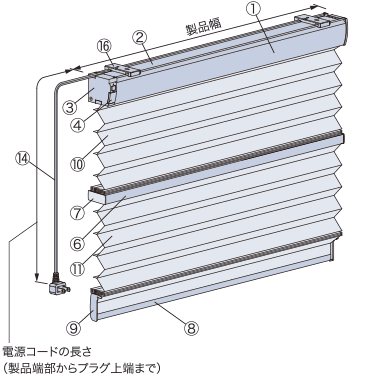 製品幅

①

②

⑯

③

④

⑩

⑭

⑦

⑥

⑪

⑨

⑧

電源コードの長さ
(製品端部からプラグ上端まで)