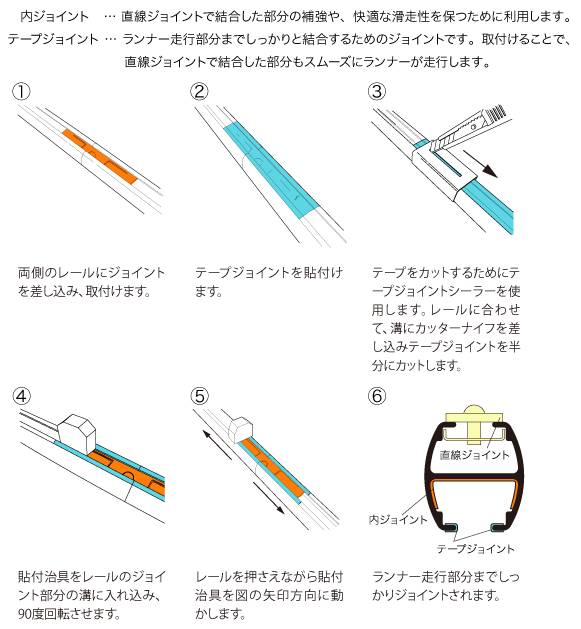 内ジョイント … 直線ジョイントで結合した部分の補強や、快適な滑走性を保つために利用します。
テープジョイント … ランナー走行部分までしっかりと結合するためのジョイントです。取付けることで、直線ジョイントで結合した部分もスムーズにランナーが走行します。

①

両側のレールにジョイントを差し込み、取付けます。

②

テープジョイントを貼付けます。

③

テープをカットするためにテープジョイントシーラーを使用します。レールに合わせて、溝にカッターナイフを差し込みテープジョイントを半分にカットします。

④

貼付治具をレールのジョイント部分の溝に入れ込み、90度回転させます。

⑤

レールを押さえながら貼付治具を図の矢印方向に動かします。

⑥

直線ジョイント

内ジョイント

テープジョイント

ランナー走行部分までしっかりジョイントされます。