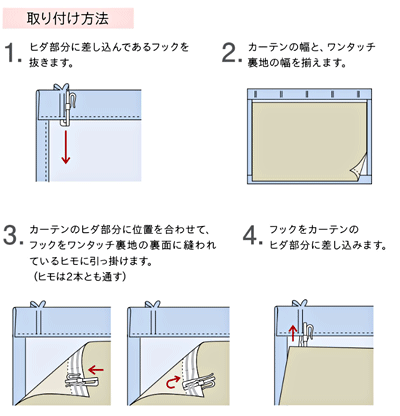 取り付け方法

1. ヒダ部分に差し込んであるフックを抜きます。

2. カーテンの幅と、ワンタッチ裏地の幅を揃えます。

3. カーテンのヒダ部分に位置を合わせて、フックをワンタッチ裏地の裏面に縫われているヒモに引っ掛けます。
（ヒモは2本とも通す）

4. フックをカーテンのヒダ部分に差し込みます。