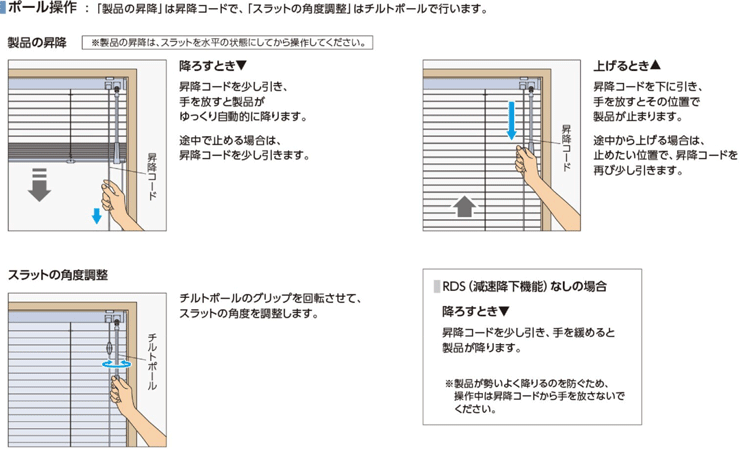 ポール操作 ：「製品の昇降」は昇降コードで、「スラットの角度調整」はチルトポールで行います。

製品の昇降

※製品の昇降は、スラットを水平の状態にしてから操作してください。

降ろすとき▼

昇降コードを少し引き、手を放すと製品がゆっくり自動的に降ります。

途中で止める場合は、昇降コードを少し引きます。

昇降コード

上げるとき▲

昇降コードを下に引き、手を放すとその位置で製品が止まります。

途中から上げる場合は、止めたい位置で、昇降コードを再び少し引きます。

昇降コード

スラットの角度調整

チルトポールのグリップを回転させて、スラットの角度を調整します。

チルトポール

RDS（減速降下機能）なしの場合

降ろすとき▼

昇降コードを少し引き、手を緩めると製品が降ります。

※製品が勢いよく降りるのを防ぐため、操作中は昇降コードから手を放さないでください。